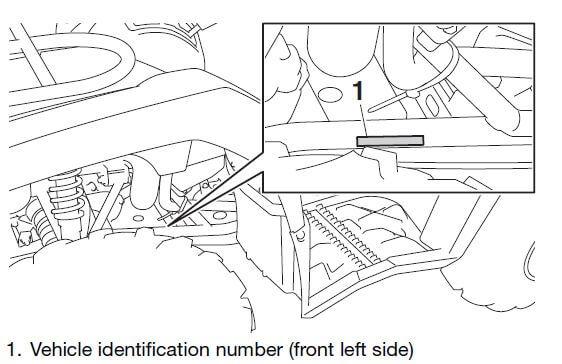 1

1. Vehicle identification number (front left side)