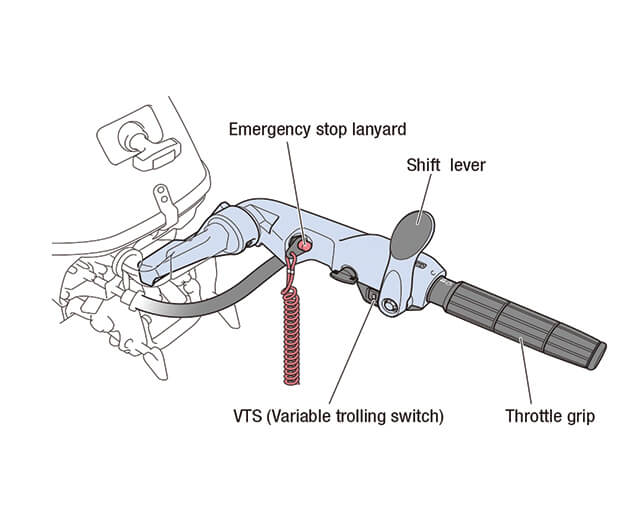 Emergency stop lanyard

Shift lever

VTS (Variable trolling switch)

Throttle grip